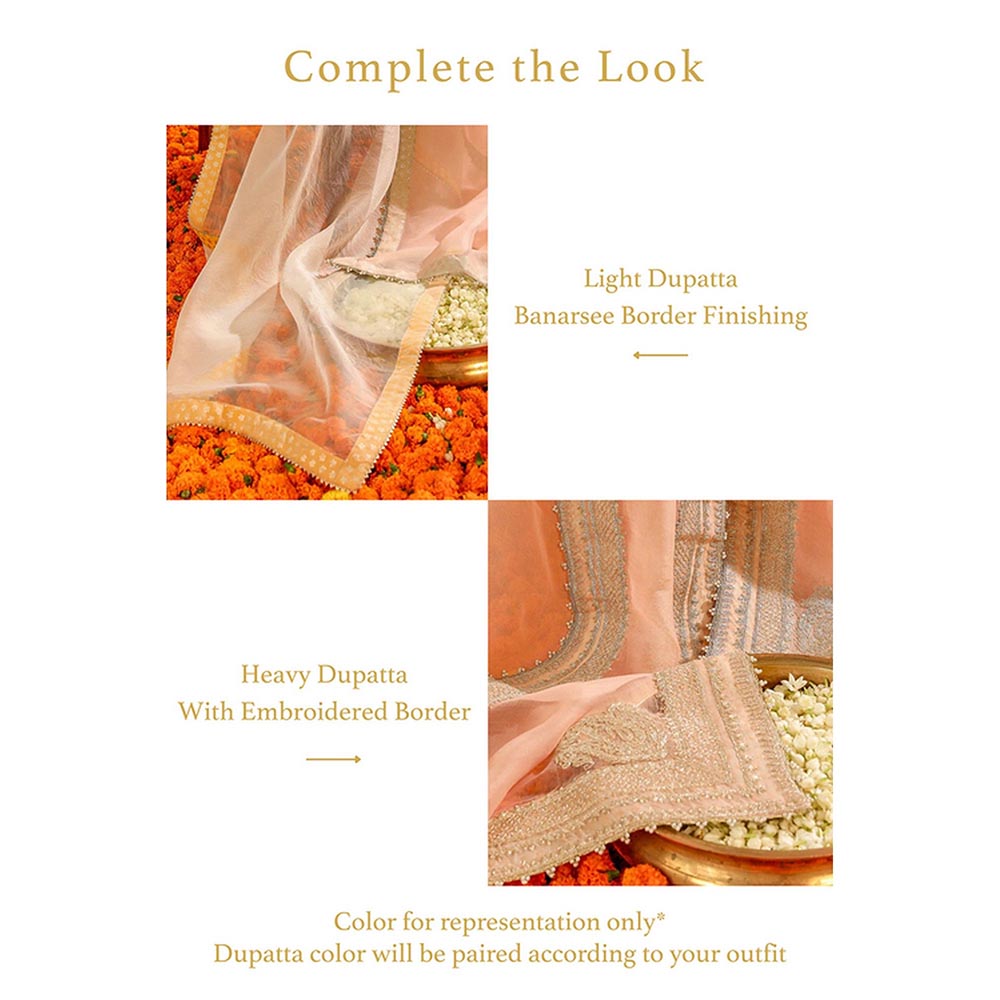 Complete the Look

Light Dupatta
Banarsee Border Finishing

Heavy Dupatta
With Embroidered Border

Color for representation only*
Dupatta color will be paired according to your outfit